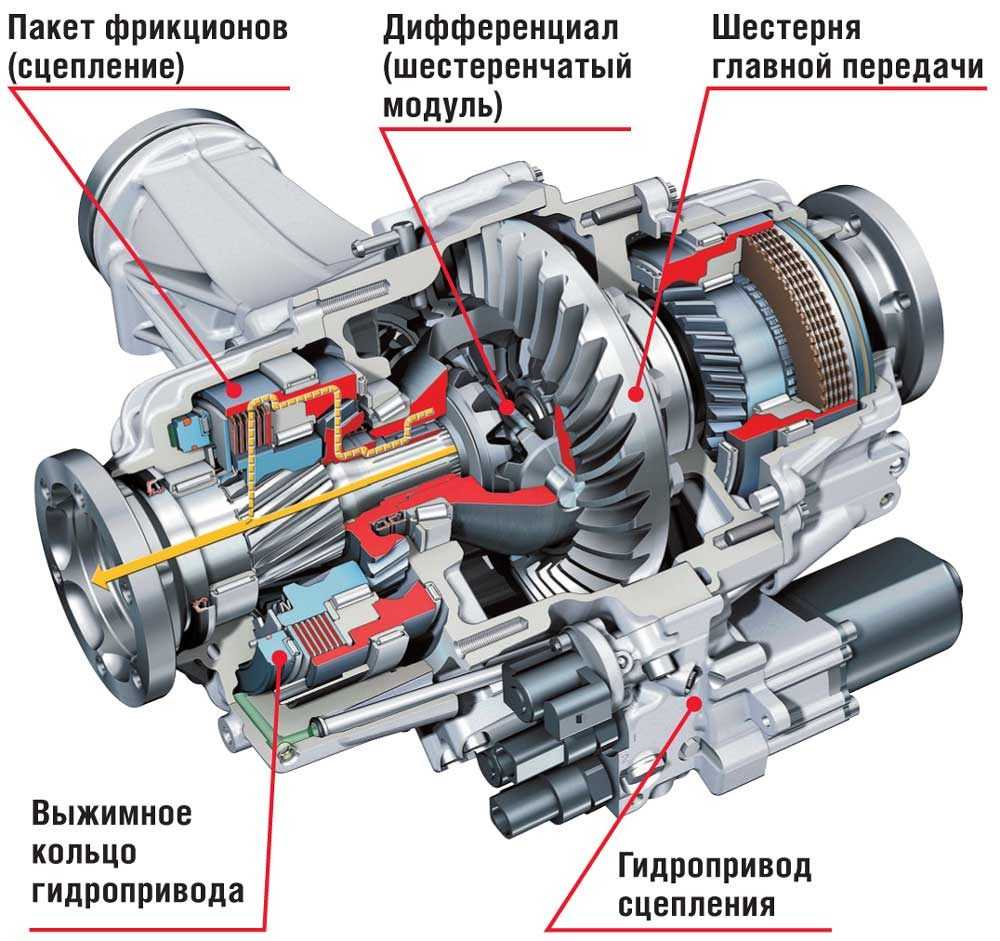 Пакет фрикционов (сцепление)

Дифференциал (шестеренчатый модуль)

Шестерня главной передачи

Выжимное кольцо гидропривода

Гидропривод сцепления